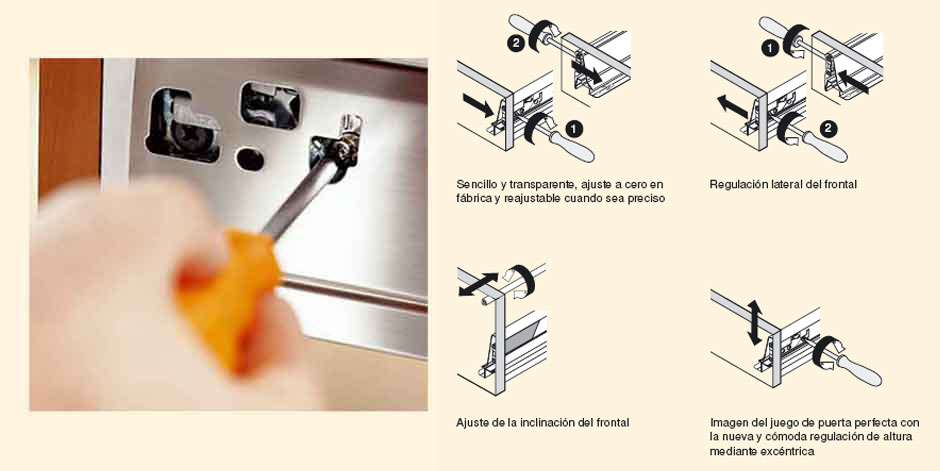 2

1

Sencillo y transparente, ajuste a cero en fábrica y reajustable cuando sea preciso

1

2

Regulación lateral del frontal

Ajuste de la inclinación del frontal

Imagen del juego de puerta perfecta con la nueva y cómoda regulación de altura mediante excéntrica