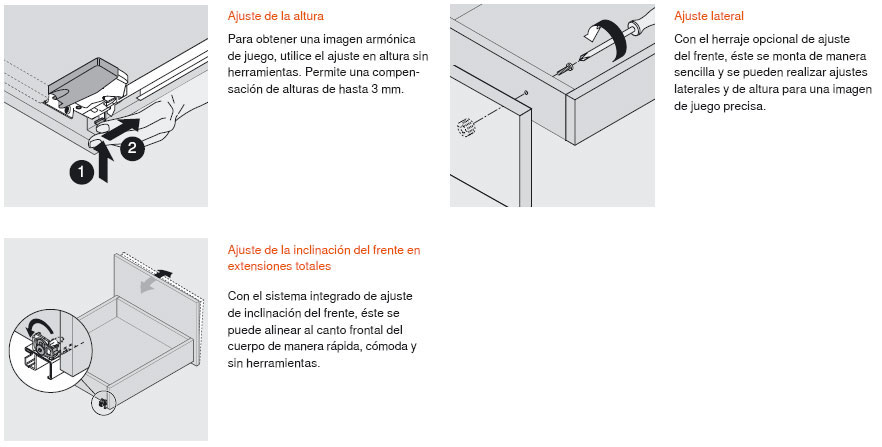 1

2

Ajuste de la altura

Para obtener una imagen armónica de juego, utilice el ajuste en altura sin herramientas. Permite una compensación de alturas de hasta 3 mm.

Ajuste lateral

Con el herraje opcional de ajuste del frente, éste se monta de manera sencilla y se pueden realizar ajustes laterales y de altura para una imagen de juego precisa.

Ajuste de la inclinación del frente en extensiones totales

Con el sistema integrado de ajuste de inclinación del frente, éste se puede alinear al canto frontal del cuerpo de manera rápida, cómoda y sin herramientas.