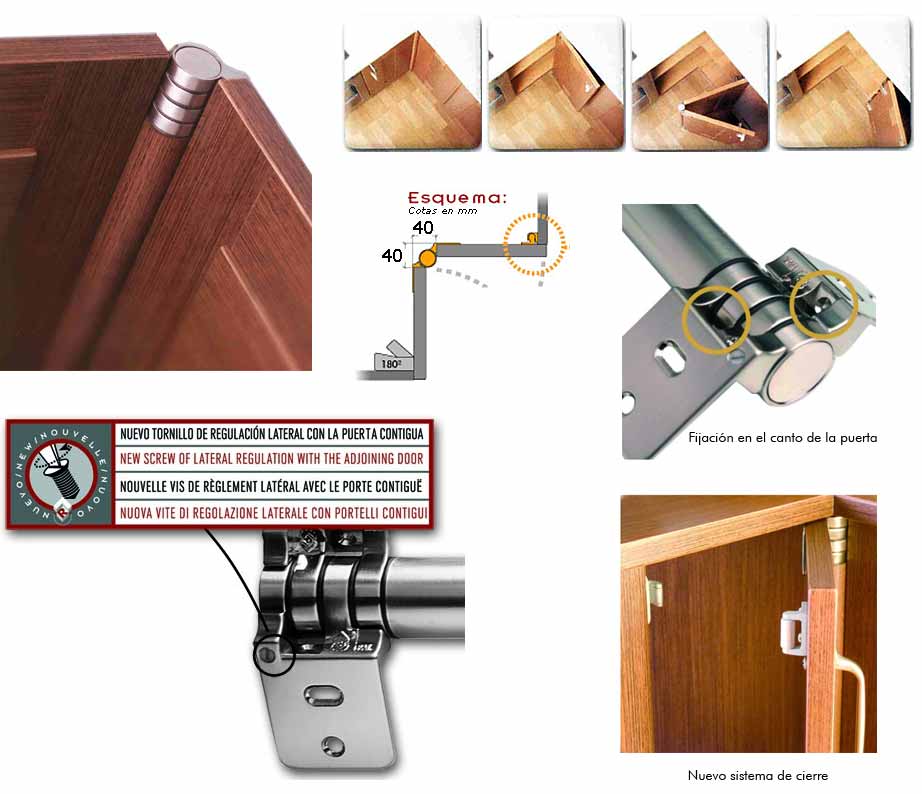 Esquema:
Cotas en mm
40
40
180º

Fijación en el canto de la puerta

NUEVO/NEW/NOUVELLE/NUOVO

NUEVO TORNILLO DE REGULACIÓN LATERAL CON LA PUERTA CONTIGUA
NEW SCREW OF LATERAL REGULATION WITH THE ADJOINING DOOR
NOUVELLE VIS DE RÈGLEMENT LATÉRAL AVEC LE PORTE CONTIGUË
NUOVA VITE DI REGOLAZIONE LATERALE CON PORTELLI CONTIGUI

Nuevo sistema de cierre