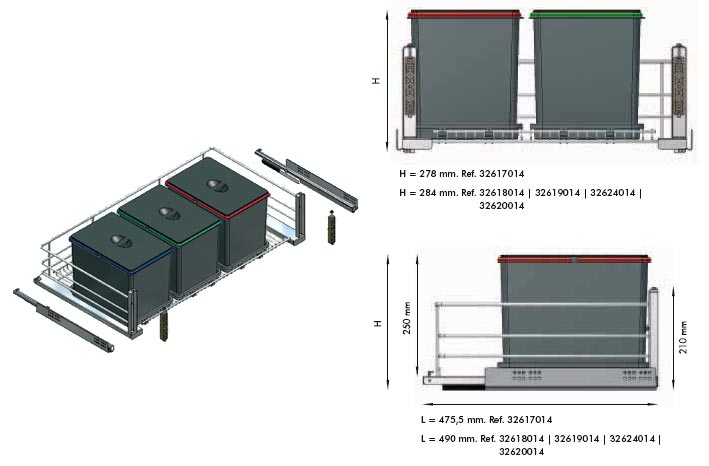 H

H = 278 mm. Ref. 32617014

H = 284 mm. Ref. 32618014 | 32619014 | 32624014 | 32620014

H

250 mm

210 mm

L = 475,5 mm. Ref. 32617014

L = 490 mm. Ref. 32618014 | 32619014 | 32624014 | 32620014