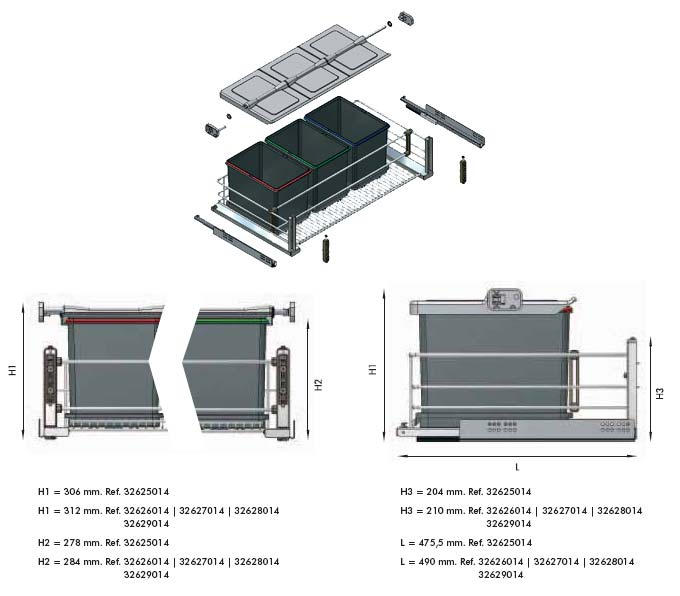 H1

H2

H1

H3

L

H1 = 306 mm. Ref. 32625014

H1 = 312 mm. Ref. 32626014 | 32627014 | 32628014
32629014

H2 = 278 mm. Ref. 32625014

H2 = 284 mm. Ref. 32626014 | 32627014 | 32628014
32629014

H3 = 204 mm. Ref. 32625014

H3 = 210 mm. Ref. 32626014 | 32627014 | 32628014
32629014

L = 475,5 mm. Ref. 32625014

L = 490 mm. Ref. 32626014 | 32627014 | 32628014
32629014