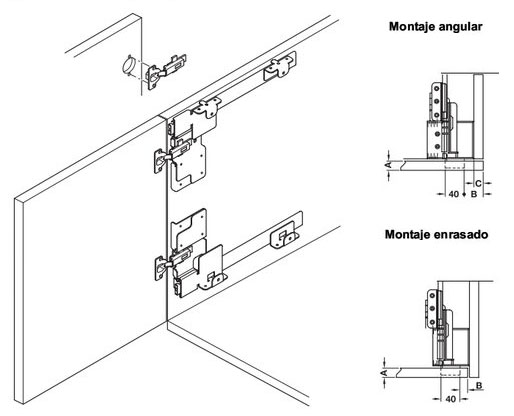 Montaje angular

A
C
40
B

Montaje enrasado

A
B
40