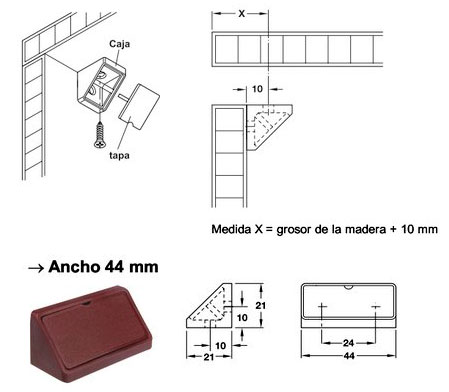 Caja

tapa

X

10

Medida X = grosor de la madera + 10 mm

→ Ancho 44 mm

21

10

10

21

24

44