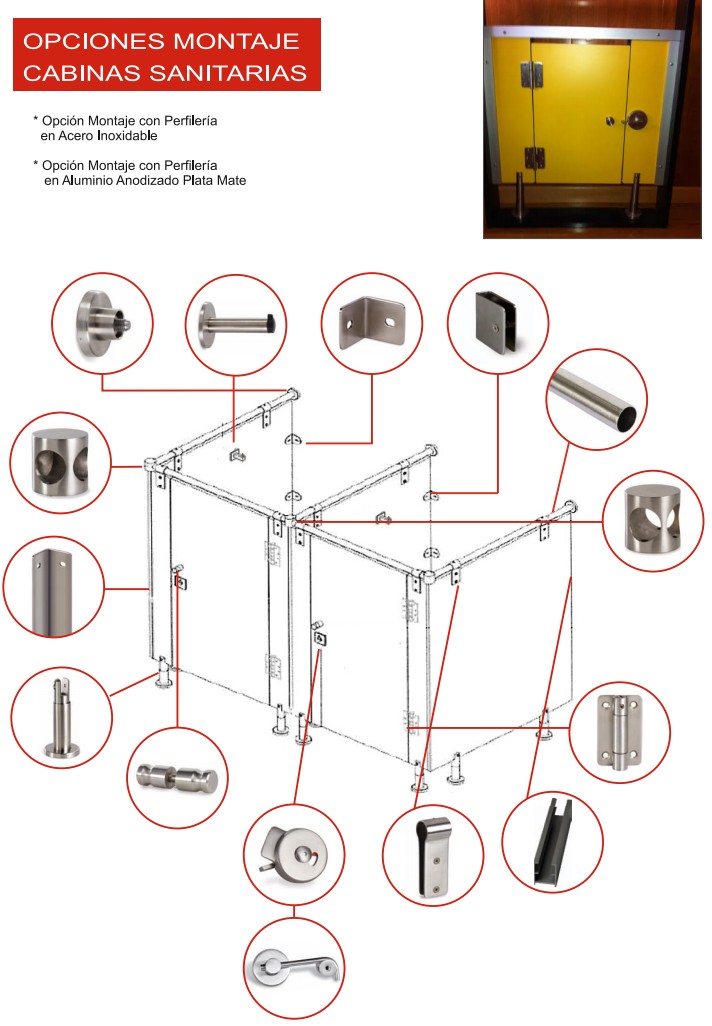 OPCIONES MONTAJE
CABINAS SANITARIAS

* Opción Montaje con Perfilería en Acero Inoxidable

* Opción Montaje con Perfilería en Aluminio Anodizado Plata Mate