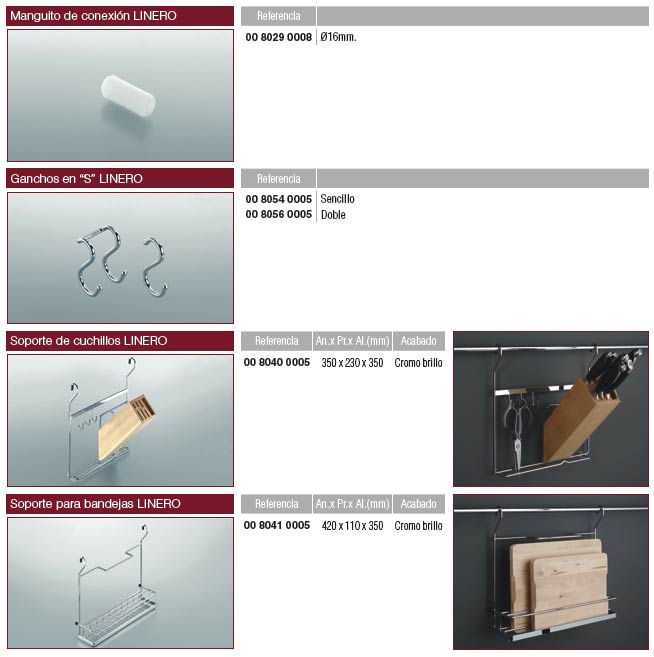 Manguito de conexión LINERO

| Referencia | |
|---|---|
| 00 8029 0008 | Ø16mm. |

Ganchos en "S" LINERO

| Referencia | |
|---|---|
| 00 8054 0005 | Sencillo |
| 00 8056 0005 | Doble |

Soporte de cuchillos LINERO

| Referencia | An.x Pr.x Al.(mm) | Acabado |
|---|---|---|
| 00 8040 0005 | 350 x 230 x 350 | Cromo brillo |

Soporte para bandejas LINERO

| Referencia | An.x Pr.x Al.(mm) | Acabado |
|---|---|---|
| 00 8041 0005 | 420 x 110 x 350 | Cromo brillo |