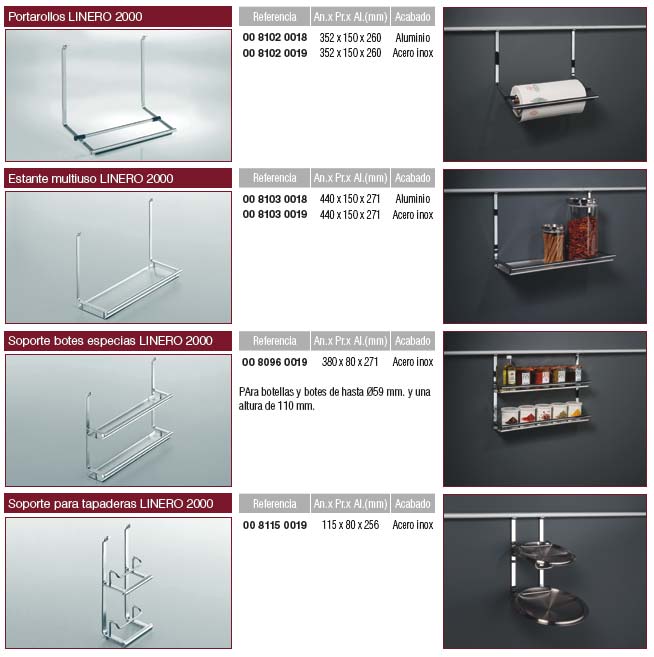 Portarollos LINERO 2000

| Referencia | An.x Pr.x Al.(mm) | Acabado |
|---|---|---|
| 00 8102 0018 | 352 x 150 x 260 | Aluminio |
| 00 8102 0019 | 352 x 150 x 260 | Acero inox |

Estante multiuso LINERO 2000

| Referencia | An.x Pr.x Al.(mm) | Acabado |
|---|---|---|
| 00 8103 0018 | 440 x 150 x 271 | Aluminio |
| 00 8103 0019 | 440 x 150 x 271 | Acero inox |

Soporte botes especias LINERO 2000

| Referencia | An.x Pr.x Al.(mm) | Acabado |
|---|---|---|
| 00 8096 0019 | 380 x 80 x 271 | Acero inox |

PAra botellas y botes de hasta Ø59 mm. y una altura de 110 mm.

Soporte para tapaderas LINERO 2000

| Referencia | An.x Pr.x Al.(mm) | Acabado |
|---|---|---|
| 00 8115 0019 | 115 x 80 x 256 | Acero inox |