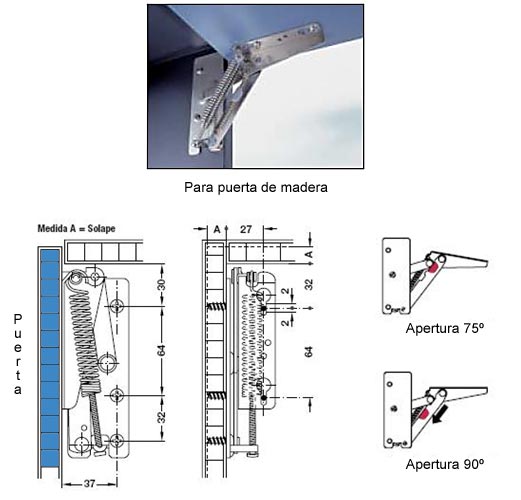 Para puerta de madera

Medida A = Solape

Puerta

30

64

32

37

A

27

A

32

2

2

64

Apertura 75º

Apertura 90º