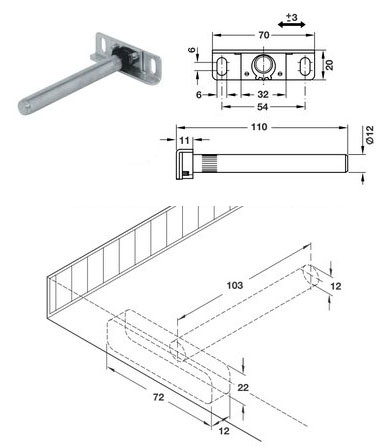 ±3
70
6
20
6
32
54
110
11
Ø12
103
12
22
72
12